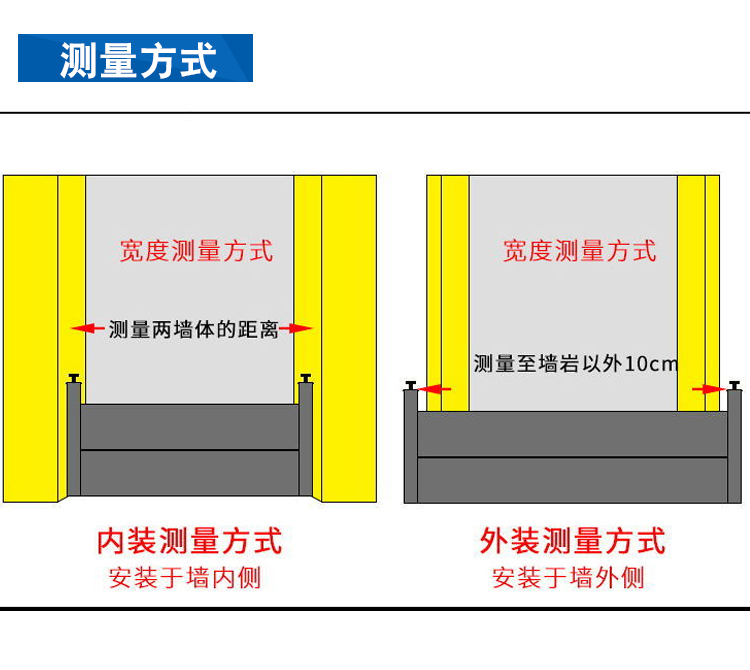 测量方式

宽度测量方式

测量两墙体的距离

内装测量方式

安装于墙内侧

宽度测量方式

测量至墙岩以外10cm

外装测量方式

安装于墙外侧